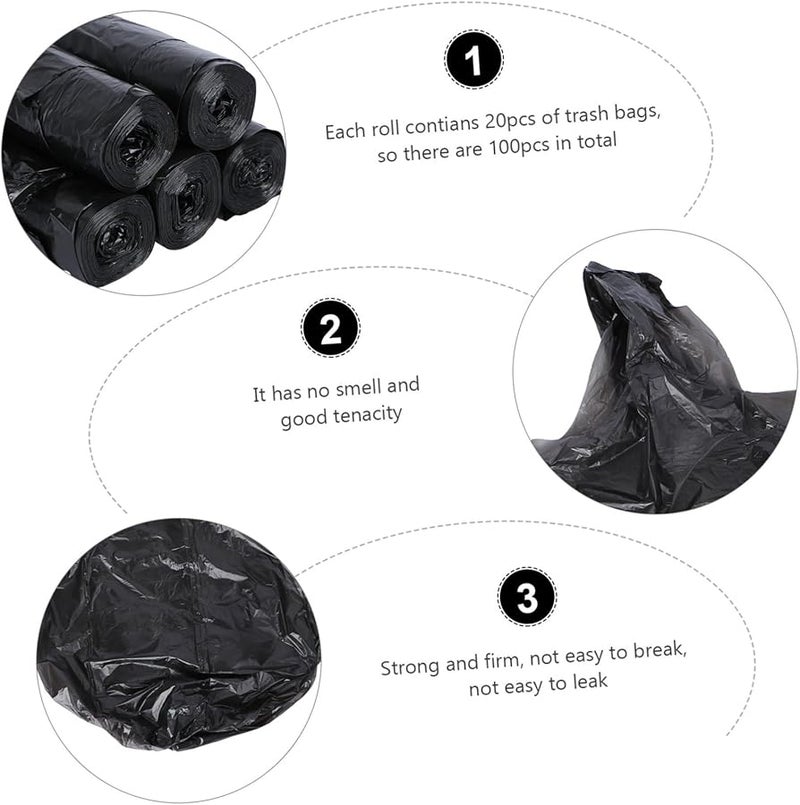 1

Each roll contians 20pcs of trash bags, so there are 100pcs in total

2

It has no smell and good tenacity

3

Strong and firm, not easy to break, not easy to leak